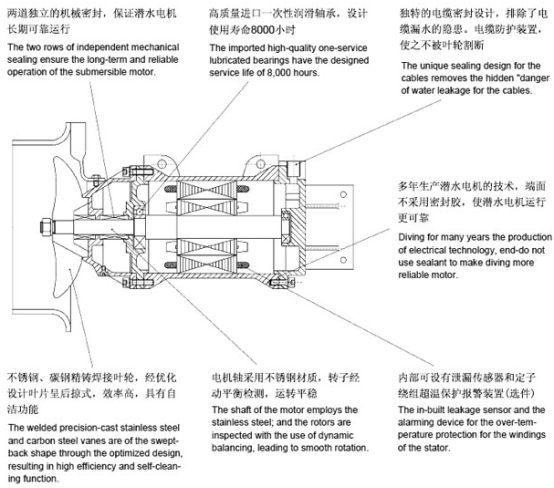 两道独立的机械密封，保证潜水电机长期可靠运行

The two rows of independent mechanical sealing ensure the long-term and reliable operation of the submersible motor.

高质量进口一次性润滑轴承，设计使用寿命8000小时

The imported high-quality one-service lubricated bearings have the designed service life of 8,000 hours.

独特的电缆密封设计，排除了电缆漏水的隐患。电缆防护装置，使之不被叶轮割断

The unique sealing design for the cables removes the hidden "danger of water leakage for the cables.

多年生产潜水电机的技术，端面不采用密封胶，使潜水电机运行更可靠

Diving for many years the production of electrical technology, end-do not use sealant to make diving more reliable motor.

不锈钢、碳钢精铸焊接叶轮，经优化设计叶片呈后掠式，效率高，具有自洁功能

The welded precision-cast stainless steel and carbon steel vanes are of the swept-back shape through the optimized design, resulting in high efficiency and self-cleaning function.

电机轴采用不锈钢材质，转子经动平衡检测，运转平稳

The shaft of the motor employs the stainless steel; and the rotors are inspected with the use of dynamic balancing, leading to smooth rotation.

内部可设有泄漏传感器和定子绕组超温保护报警装置(选件)

The in-built leakage sensor and the alarming device for the over-temperature protection for the windings of the stator.