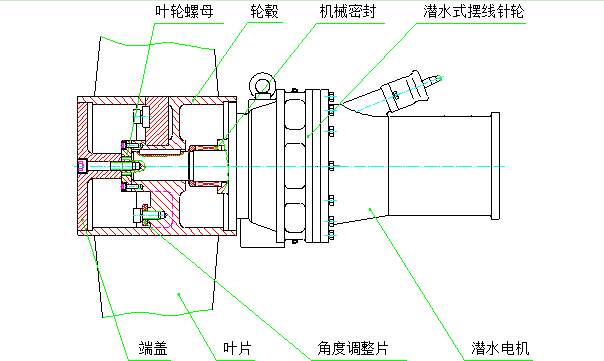 叶轮螺母
轮毂
机械密封
潜水式摆线针轮
端盖
叶片
角度调整片
潜水电机