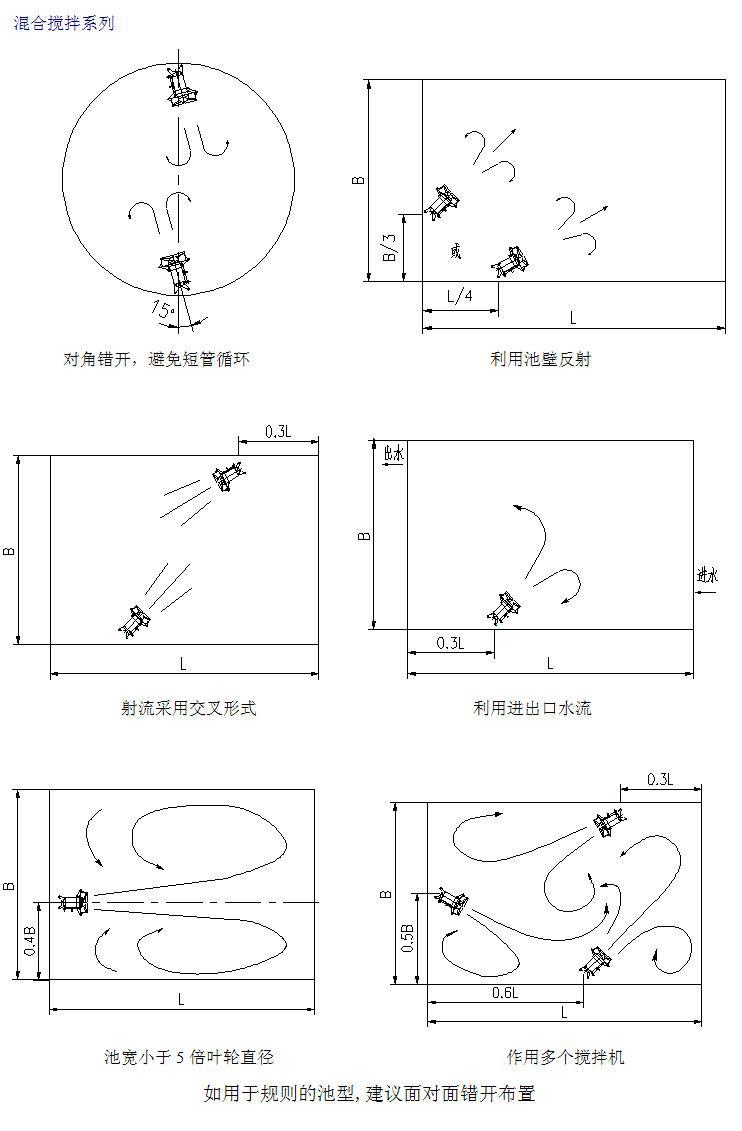 混合搅拌系列

15°

对角错开，避免短管循环

B

B/3

或

L/4

L

利用池壁反射

0.3L

B

L

射流采用交叉形式

出水

B

进水

0.3L

L

利用进出口水流

B

0.4B

L

池宽小于 5 倍叶轮直径

0.3L

B

0.5B

0.6L

L

作用多个搅拌机

如用于规则的池型, 建议面对面错开布置