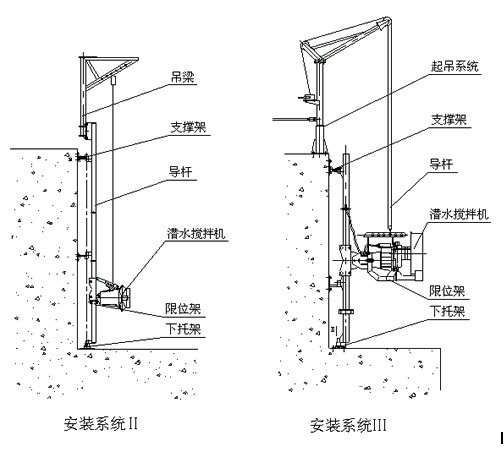 吊梁
支撑架
导杆
潜水搅拌机
限位架
下托架

安装系统II

起吊系统
支撑架
导杆
潜水搅拌机
限位架
下托架

安装系统III